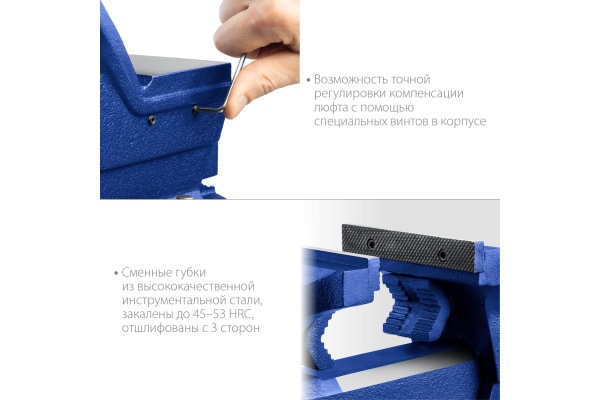 • Возможность точной регулировки компенсации люфта с помощью специальных винтов в корпусе

• Сменные губки из высококачественной инструментальной стали, закалены до 45–53 HRC, отшлифованы с 3 сторон