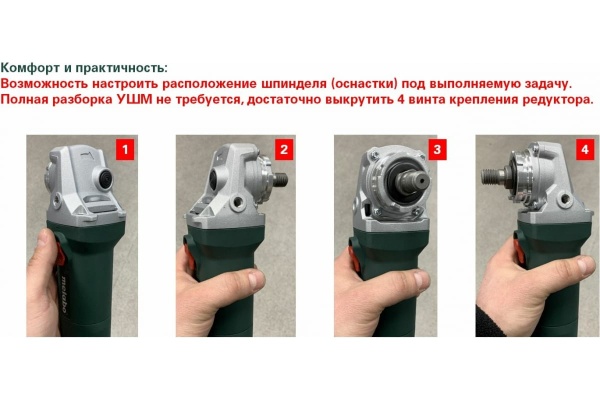 Комфорт и практичность:
Возможность настроить расположение шпинделя (оснастки) под выполняемую задачу.
Полная разборка УШМ не требуется, достаточно выкрутить 4 винта крепления редуктора.

1

metabo

2

3

4