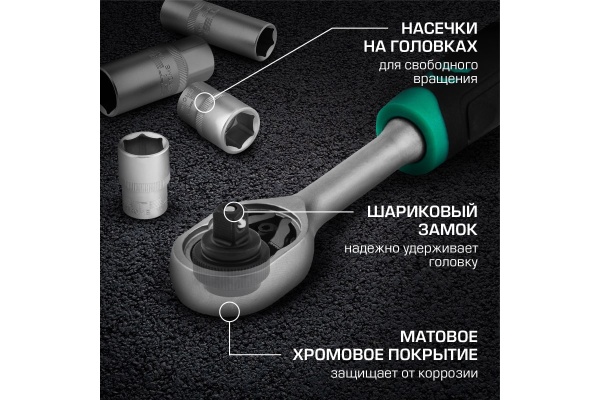 НАСЕЧКИ НА ГОЛОВКАХ
для свободного вращения

ШАРИКОВЫЙ ЗАМОК
надежно удерживает головку

МАТОВОЕ ХРОМОВОЕ ПОКРЫТИЕ
защищает от коррозии