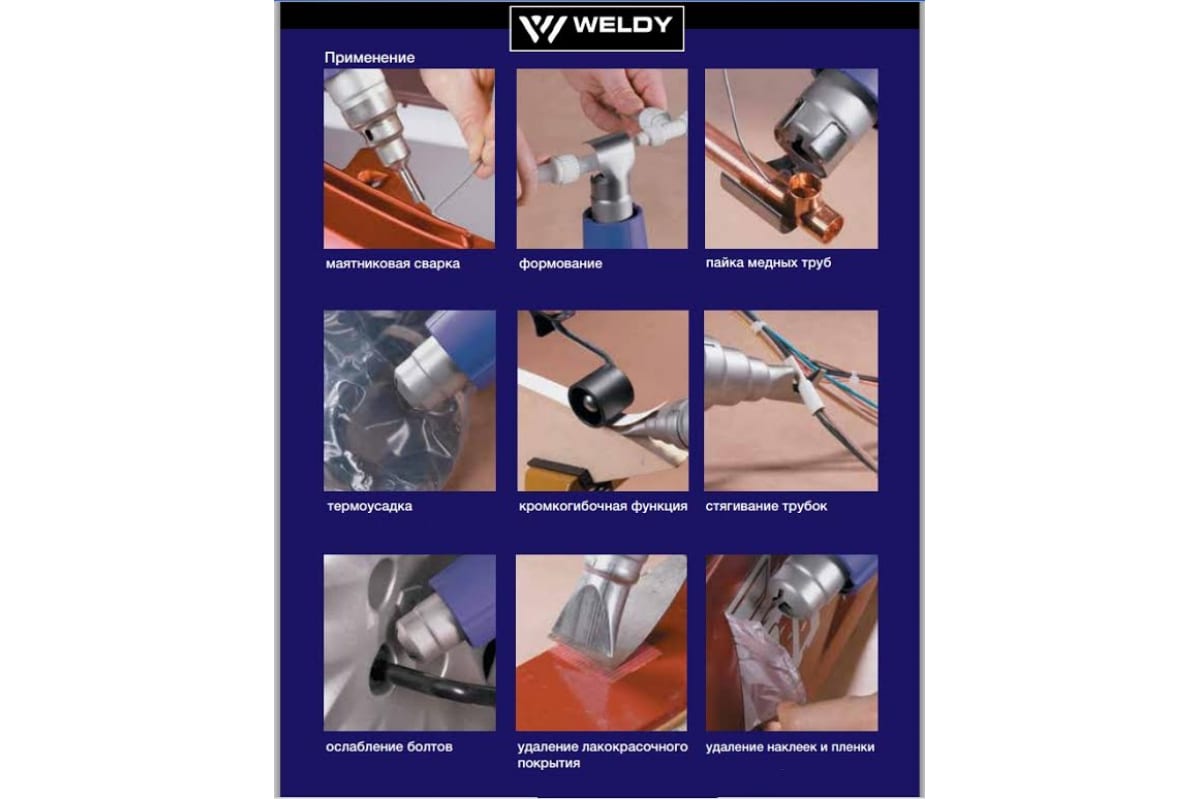 WELDY

Применение

маятниковая сварка

формование

пайка медных труб

термоусадка

кромкогибочная функция

стягивание трубок

ослабление болтов

удаление лакокрасочного покрытия

удаление наклеек и пленки