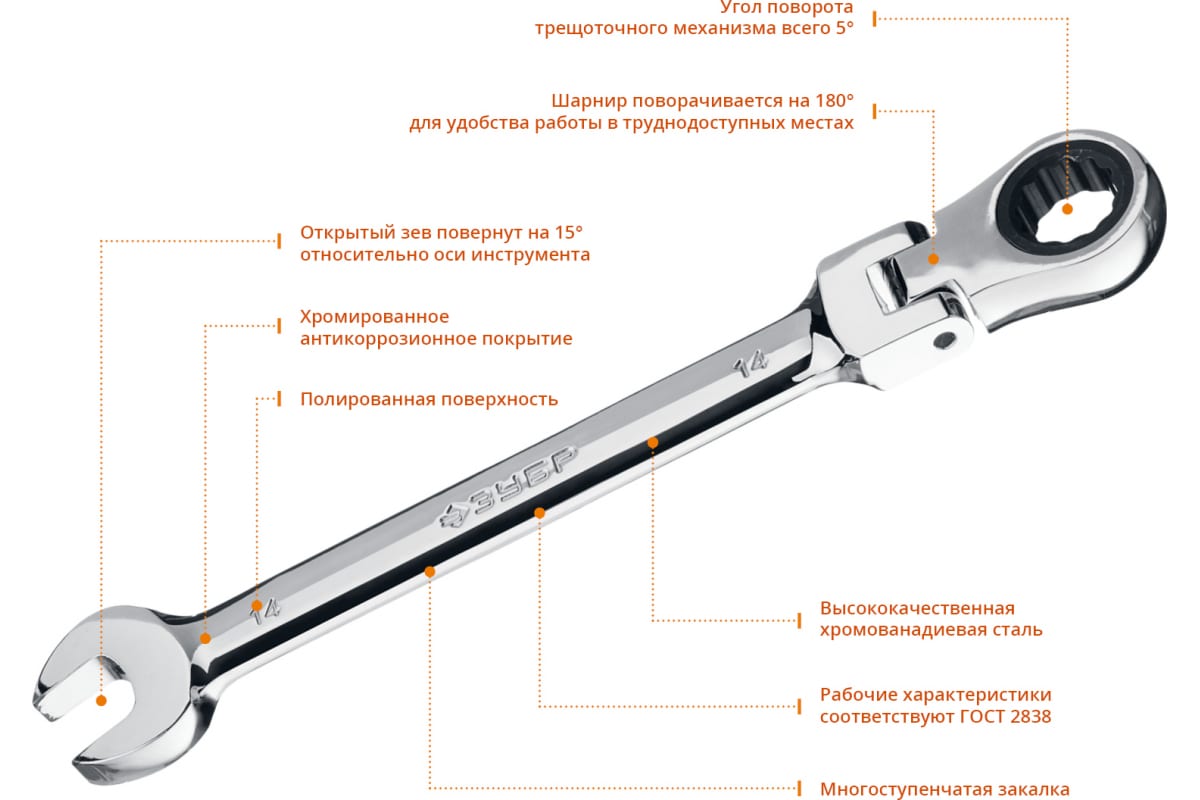 Угол поворота трещоточного механизма всего 5°

Шарнир поворачивается на 180° для удобства работы в труднодоступных местах

Открытый зев повернут на 15° относительно оси инструмента

Хромированное антикоррозионное покрытие

Полированная поверхность

14

ЗУБР

14

Высококачественная хромованадиевая сталь

Рабочие характеристики соответствуют ГОСТ 2838

Многоступенчатая закалка