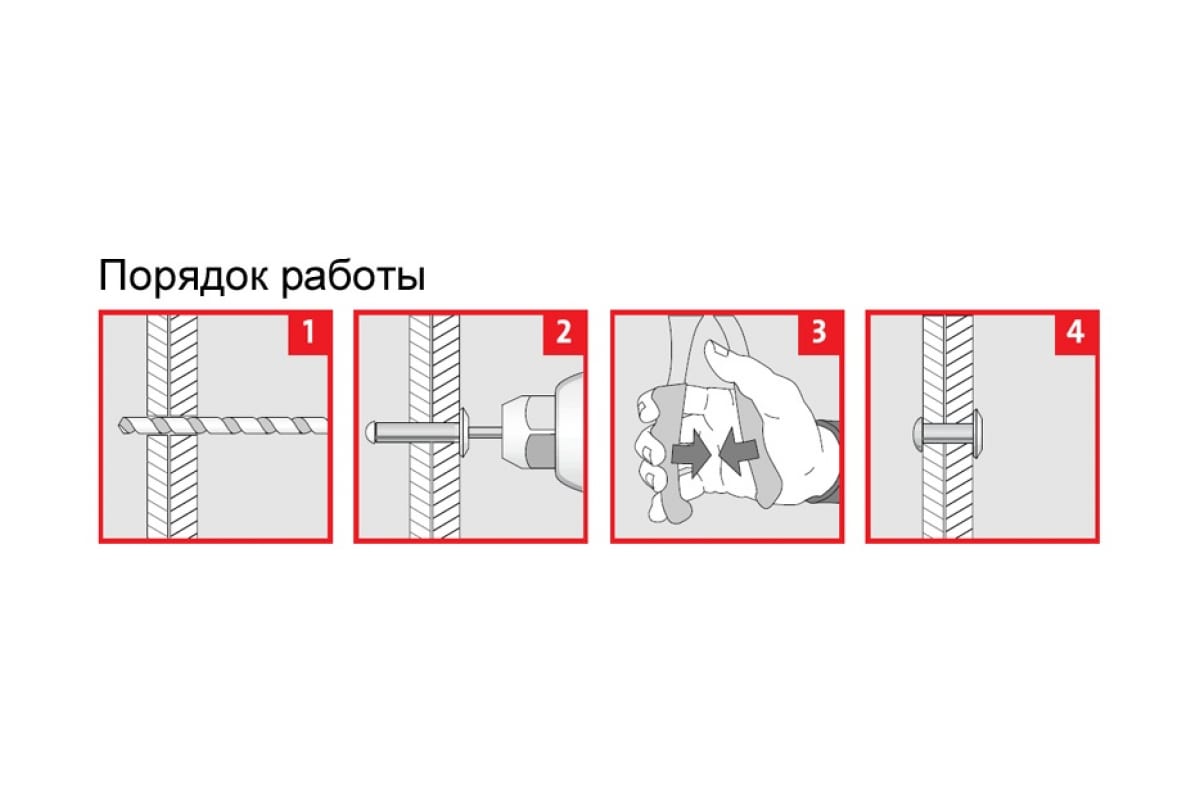 Порядок работы

1

2

3

4