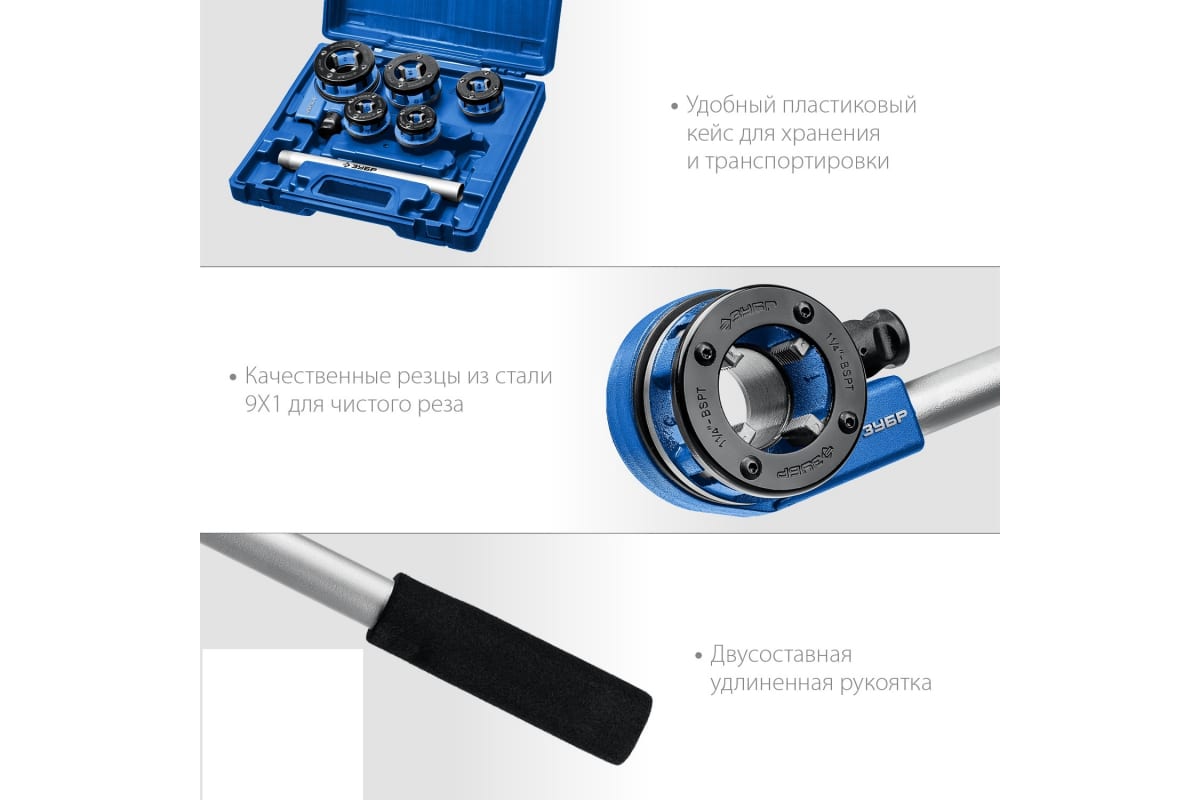 ЗУБР

• Удобный пластиковый кейс для хранения и транспортировки

• Качественные резцы из стали 9Х1 для чистого реза

ЗУБР
1 1/4" – BSPT
1 1/4" – BSPT
ЗУБР
ЗУБР

• Двусоставная удлиненная рукоятка