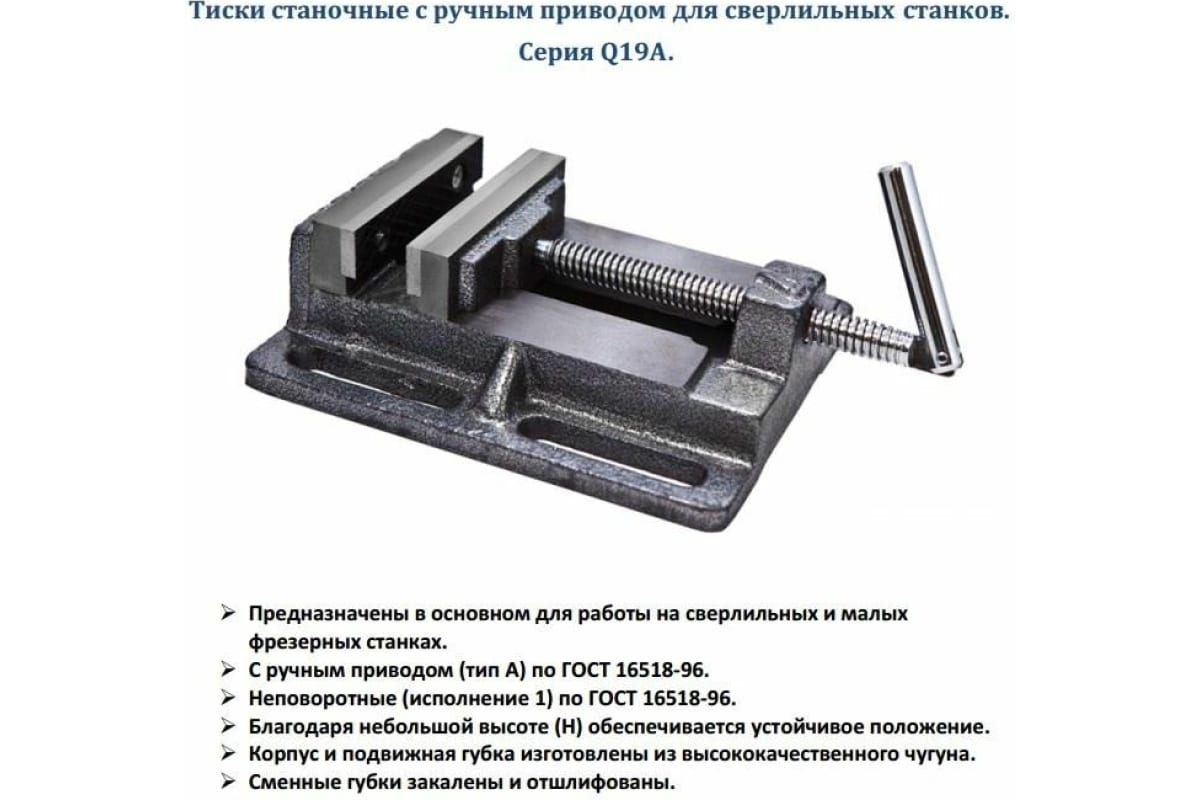 Тиски станочные с ручным приводом для сверлильных станков.
Серия Q19A.

➢ Предназначены в основном для работы на сверлильных и малых фрезерных станках.
➢ С ручным приводом (тип А) по ГОСТ 16518-96.
➢ Неповоротные (исполнение 1) по ГОСТ 16518-96.
➢ Благодаря небольшой высоте (Н) обеспечивается устойчивое положение.
➢ Корпус и подвижная губка изготовлены из высококачественного чугуна.
➢ Сменные губки закалены и отшлифованы.